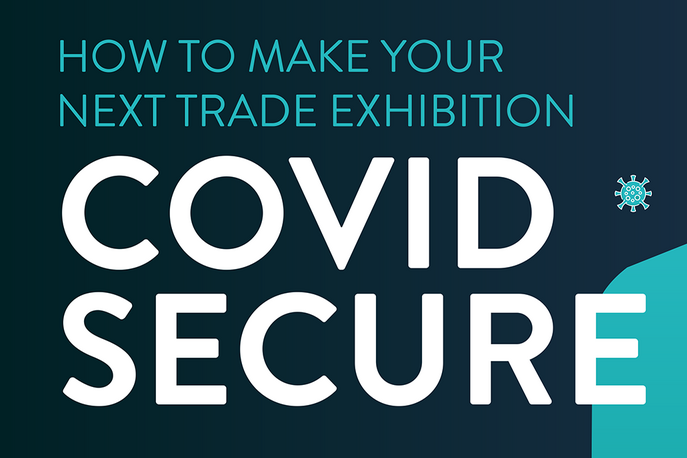 HOW TO MAKE YOUR NEXT TRADE EXHIBITION

COVID SECURE